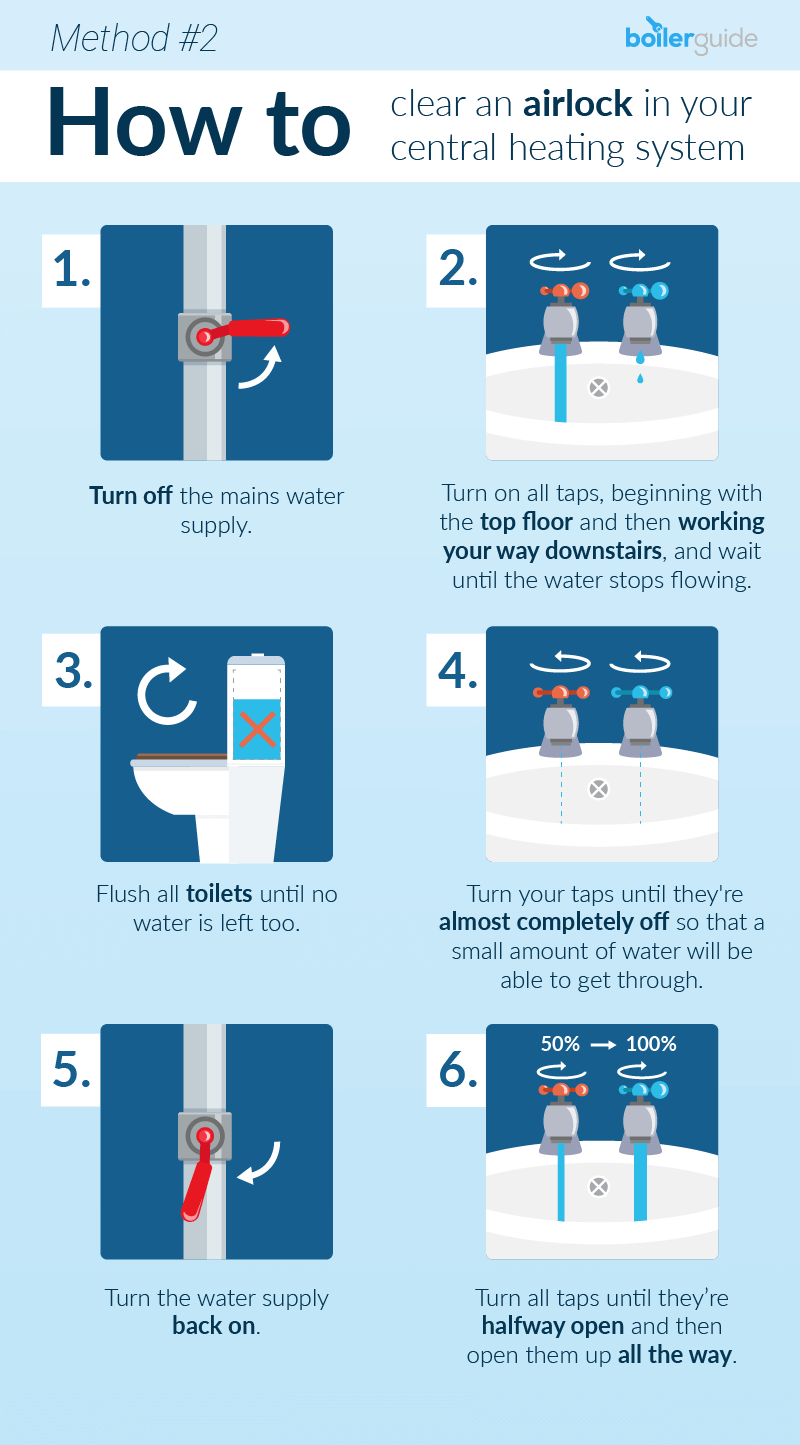 Method #2

boilerguide

How to clear an airlock in your central heating system

1.

Turn off the mains water supply.

2.

Turn on all taps, beginning with the top floor and then working your way downstairs, and wait until the water stops flowing.

3.

Flush all toilets until no water is left too.

4.

Turn your taps until they're almost completely off so that a small amount of water will be able to get through.

5.

Turn the water supply back on.

6.

50% → 100%

Turn all taps until they're halfway open and then open them up all the way.