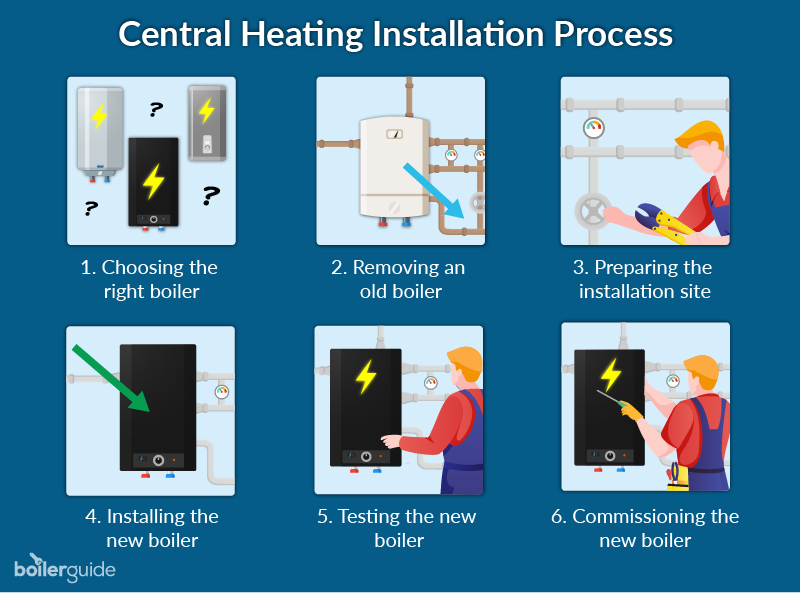 Central Heating Installation Process

?

?

?

1. Choosing the right boiler

2. Removing an old boiler

3. Preparing the installation site

4. Installing the new boiler

5. Testing the new boiler

6. Commissioning the new boiler

boilerguide